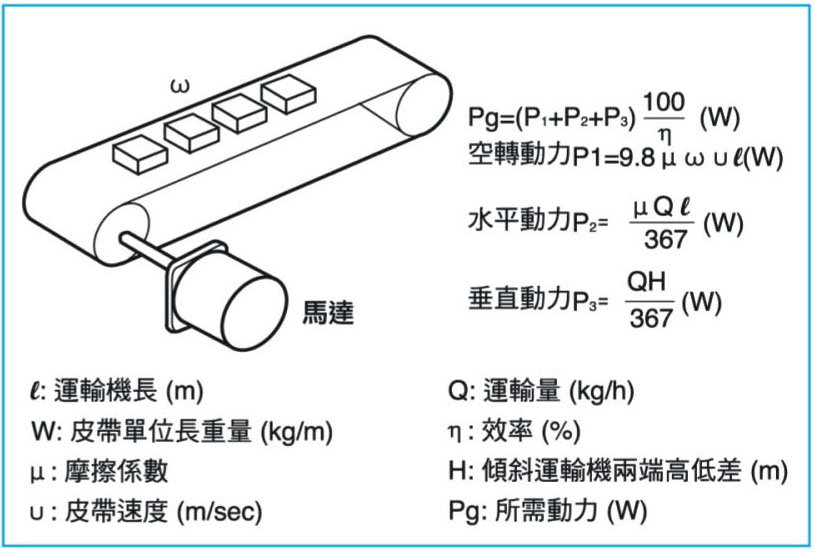 ω

馬達

$Pg=(P_1+P_2+P_3)\frac{100}{\eta}$ (W)

空轉動力$P1=9.8\mu\omega\upsilon\ell$(W)

水平動力$P_2=\frac{\mu Q\ell}{367}$ (W)

垂直動力$P_3=\frac{QH}{367}$ (W)

$\ell$: 運輸機長 (m)

W: 皮帶單位長重量 (kg/m)

μ : 摩擦係數

υ : 皮帶速度 (m/sec)

Q: 運輸量 (kg/h)

η : 效率 (%)

H: 傾斜運輸機兩端高低差 (m)

Pg: 所需動力 (W)